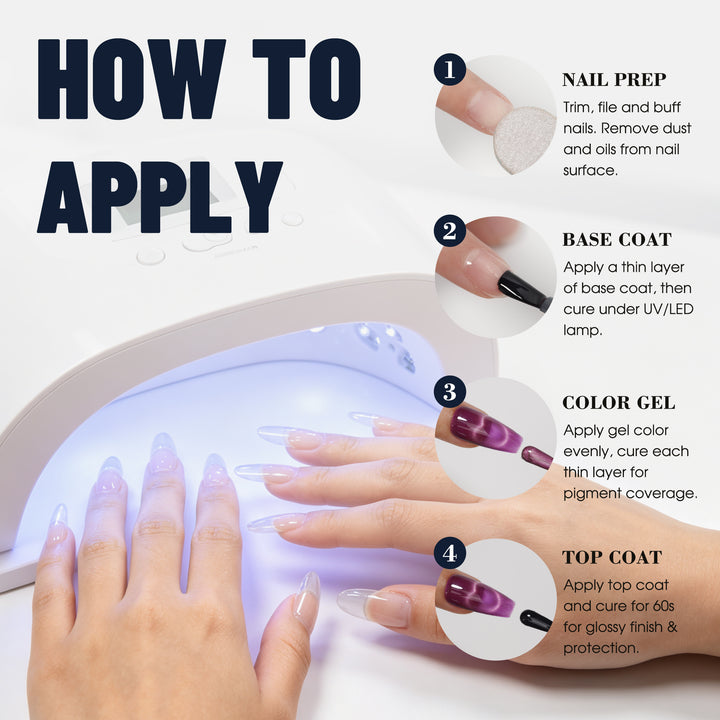 HOW TO APPLY

1
NAIL PREP
Trim, file and buff nails. Remove dust and oils from nail surface.

2
BASE COAT
Apply a thin layer of base coat, then cure under UV/LED lamp.

3
COLOR GEL
Apply gel color evenly, cure each thin layer for pigment coverage.

4
TOP COAT
Apply top coat and cure for 60s for glossy finish & protection.