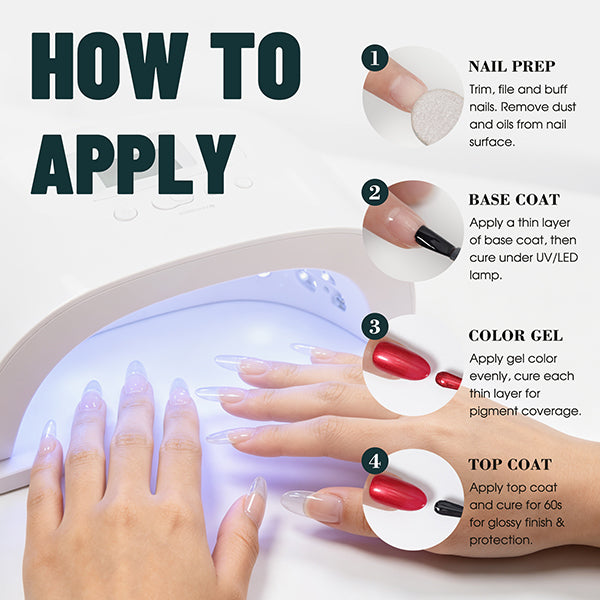 HOW TO APPLY

1
NAIL PREP
Trim, file and buff nails. Remove dust and oils from nail surface.

2
BASE COAT
Apply a thin layer of base coat, then cure under UV/LED lamp.

3
COLOR GEL
Apply gel color evenly, cure each thin layer for pigment coverage.

4
TOP COAT
Apply top coat and cure for 60s for glossy finish & protection.