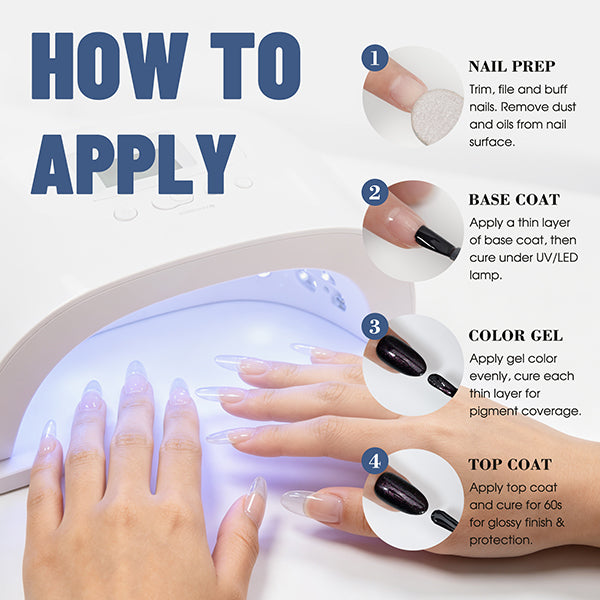 HOW TO APPLY

1
NAIL PREP
Trim, file and buff nails. Remove dust and oils from nail surface.

2
BASE COAT
Apply a thin layer of base coat, then cure under UV/LED lamp.

3
COLOR GEL
Apply gel color evenly, cure each thin layer for pigment coverage.

4
TOP COAT
Apply top coat and cure for 60s for glossy finish & protection.