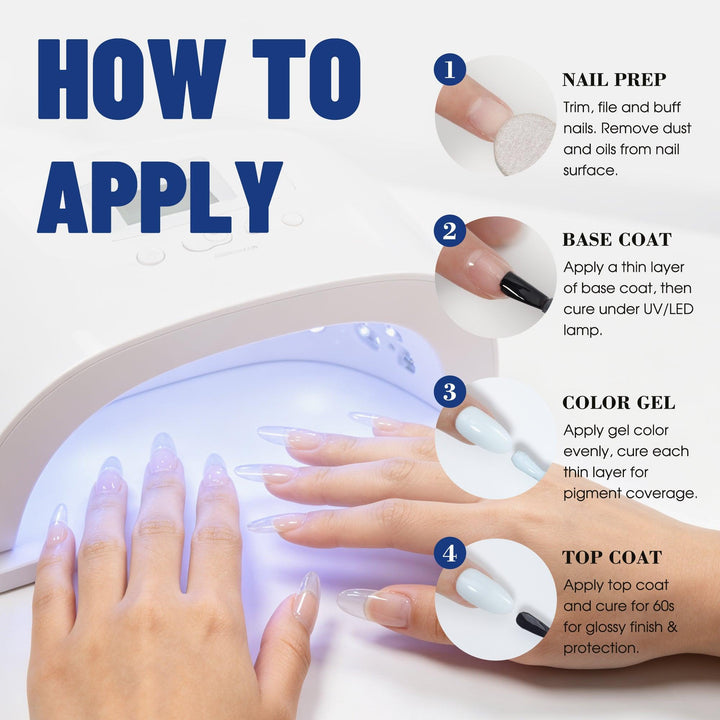 HOW TO APPLY

1
NAIL PREP
Trim, file and buff nails. Remove dust and oils from nail surface.

2
BASE COAT
Apply a thin layer of base coat, then cure under UV/LED lamp.

3
COLOR GEL
Apply gel color evenly, cure each thin layer for pigment coverage.

4
TOP COAT
Apply top coat and cure for 60s for glossy finish & protection.