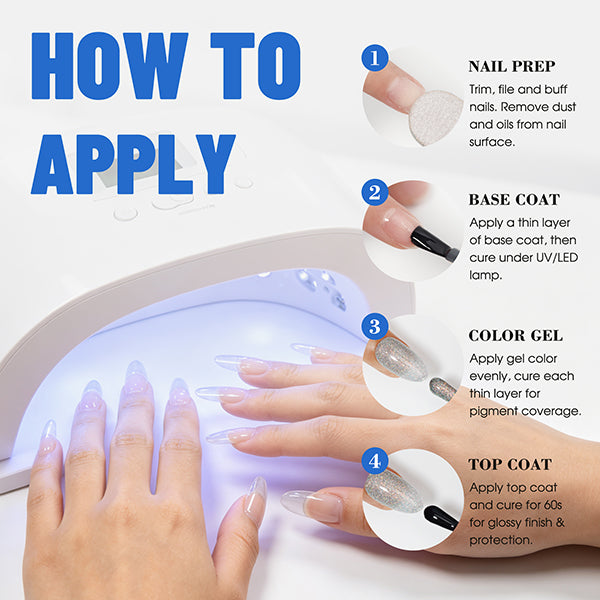 HOW TO APPLY

1
NAIL PREP
Trim, file and buff nails. Remove dust and oils from nail surface.

2
BASE COAT
Apply a thin layer of base coat, then cure under UV/LED lamp.

3
COLOR GEL
Apply gel color evenly, cure each thin layer for pigment coverage.

4
TOP COAT
Apply top coat and cure for 60s for glossy finish & protection.