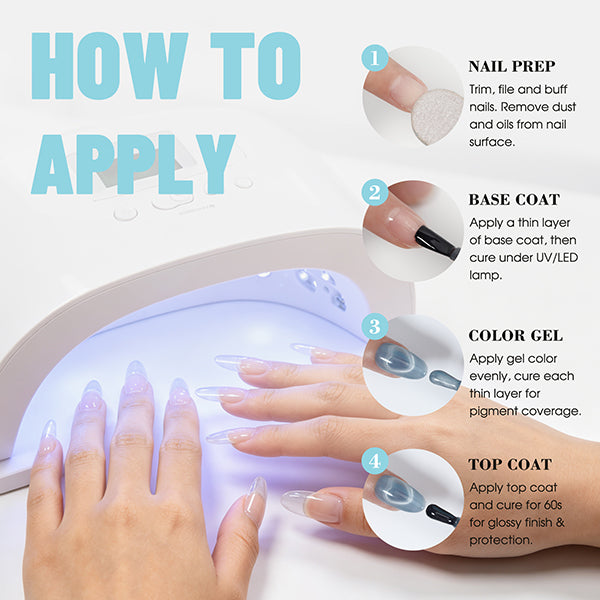 HOW TO APPLY

1 NAIL PREP
Trim, file and buff nails. Remove dust and oils from nail surface.

2 BASE COAT
Apply a thin layer of base coat, then cure under UV/LED lamp.

3 COLOR GEL
Apply gel color evenly, cure each thin layer for pigment coverage.

4 TOP COAT
Apply top coat and cure for 60s for glossy finish & protection.