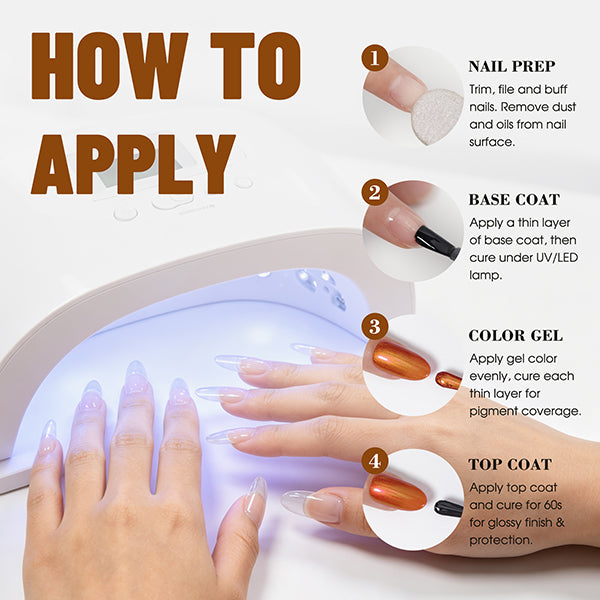 HOW TO APPLY

1
NAIL PREP
Trim, file and buff nails. Remove dust and oils from nail surface.

2
BASE COAT
Apply a thin layer of base coat, then cure under UV/LED lamp.

3
COLOR GEL
Apply gel color evenly, cure each thin layer for pigment coverage.

4
TOP COAT
Apply top coat and cure for 60s for glossy finish & protection.