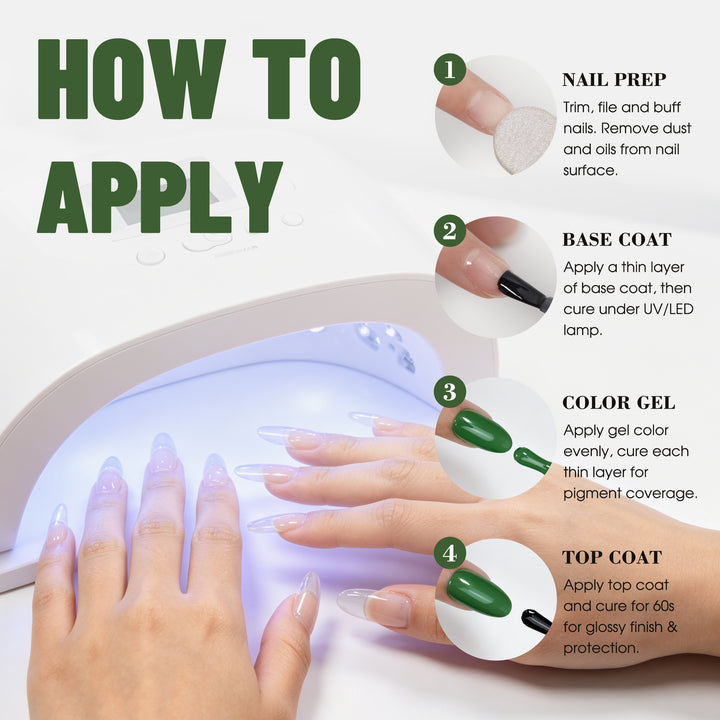 HOW TO APPLY

1
NAIL PREP
Trim, file and buff nails. Remove dust and oils from nail surface.

2
BASE COAT
Apply a thin layer of base coat, then cure under UV/LED lamp.

3
COLOR GEL
Apply gel color evenly, cure each thin layer for pigment coverage.

4
TOP COAT
Apply top coat and cure for 60s for glossy finish & protection.