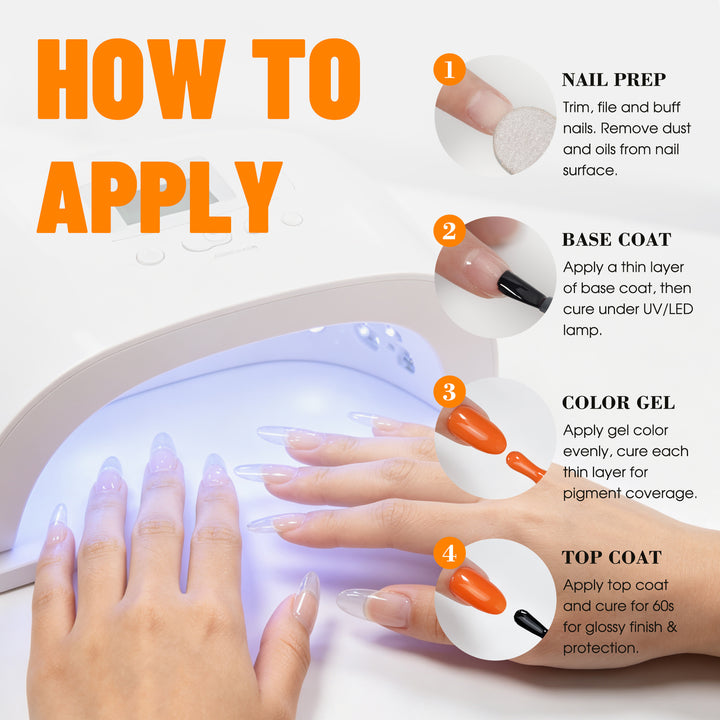 HOW TO APPLY

1
NAIL PREP
Trim, file and buff nails. Remove dust and oils from nail surface.

2
BASE COAT
Apply a thin layer of base coat, then cure under UV/LED lamp.

3
COLOR GEL
Apply gel color evenly, cure each thin layer for pigment coverage.

4
TOP COAT
Apply top coat and cure for 60s for glossy finish & protection.